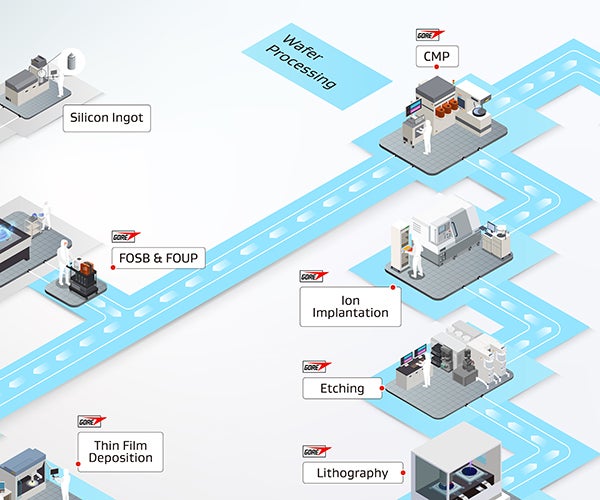 Wafer Processing

GORE

CMP

Silicon Ingot

GORE

FOSB & FOUP

GORE

Ion Implantation

GORE

Etching

GORE

Thin Film Deposition

GORE

Lithography